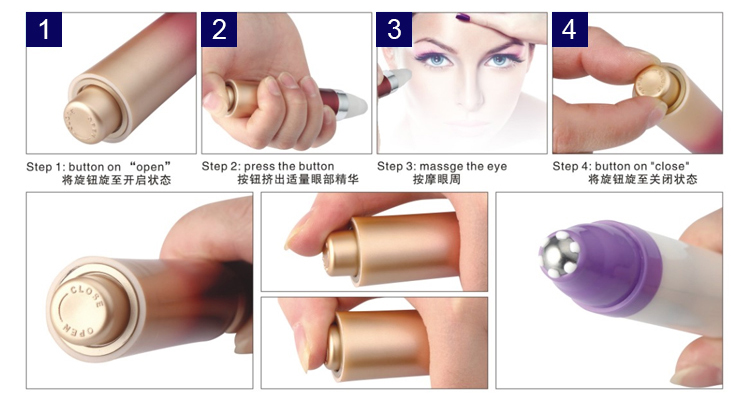 1

2

3

4

Step 1: button on “open”
将旋钮旋至开启状态

Step 2: press the button
按钮挤出适量眼部精华

Step 3: massge the eye
按摩眼周

Step 4: button on "close"
将旋钮旋至关闭状态

CLOSE
OPEN